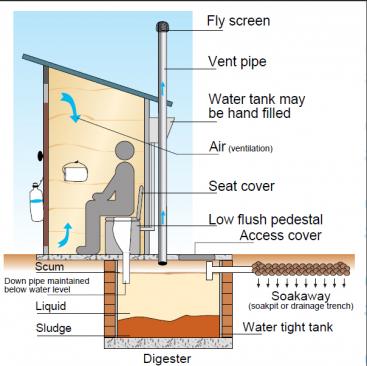 Fly screen

Vent pipe

Water tank may be hand filled

Air (ventilation)

Seat cover

Low flush pedestal

Access cover

Scum

Down pipe maintained below water level

Liquid

Sludge

Soakaway (soakpit or drainage trench)

Water tight tank

Digester